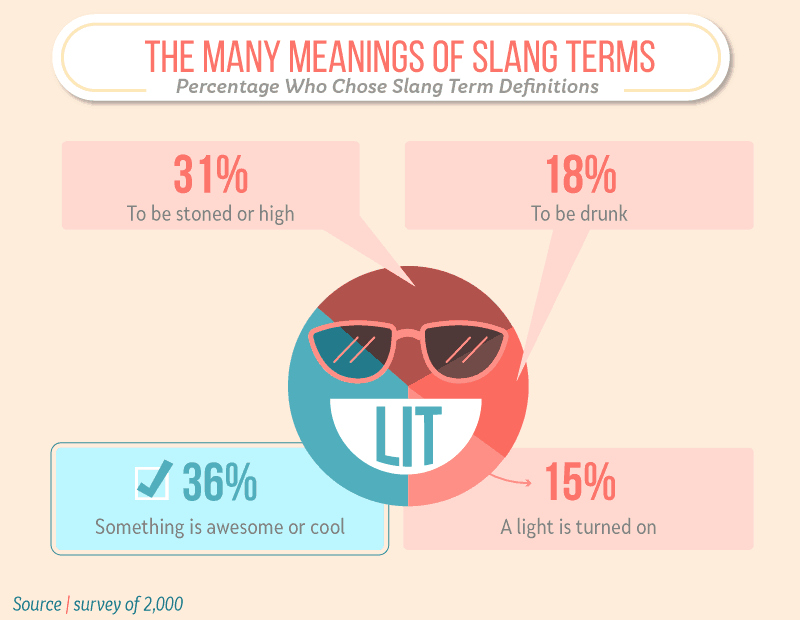 THE MANY MEANINGS OF SLANG TERMS
Percentage Who Chose Slang Term Definitions

31%
To be stoned or high

18%
To be drunk

LIT

36%
Something is awesome or cool

15%
A light is turned on

Source | survey of 2,000